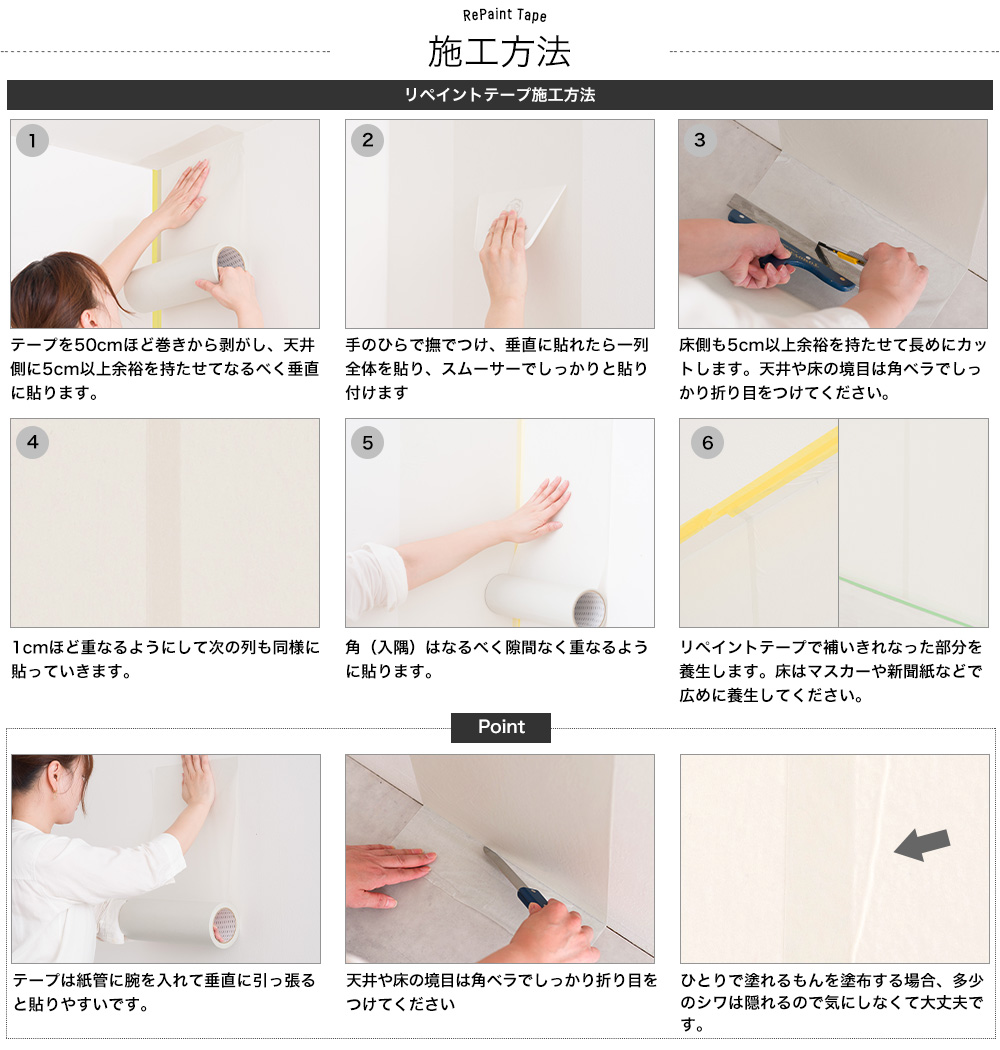 RePaint Tape

施工方法

リペイントテープ施工方法

1

テープを50cmほど巻きから剥がし、天井側に5cm以上余裕を持たせてなるべく垂直に貼ります。

2

手のひらで撫でつけ、垂直に貼れたら一列全体を貼り、スムーサーでしっかりと貼り付けます

3

床側も5cm以上余裕を持たせて長めにカットします。天井や床の境目は角ベラでしっかり折り目をつけてください。

4

1cmほど重なるようにして次の列も同様に貼っていきます。

5

角（入隅）はなるべく隙間なく重なるように貼ります。

6

リペイントテープで補いきれなった部分を養生します。床はマスカーや新聞紙などで広めに養生してください。

Point

テープは紙管に腕を入れて垂直に引っ張ると貼りやすいです。

天井や床の境目は角ベラでしっかり折り目をつけてください

ひとりで塗れるもんを塗布する場合、多少のシワは隠れるので気にしなくて大丈夫です。