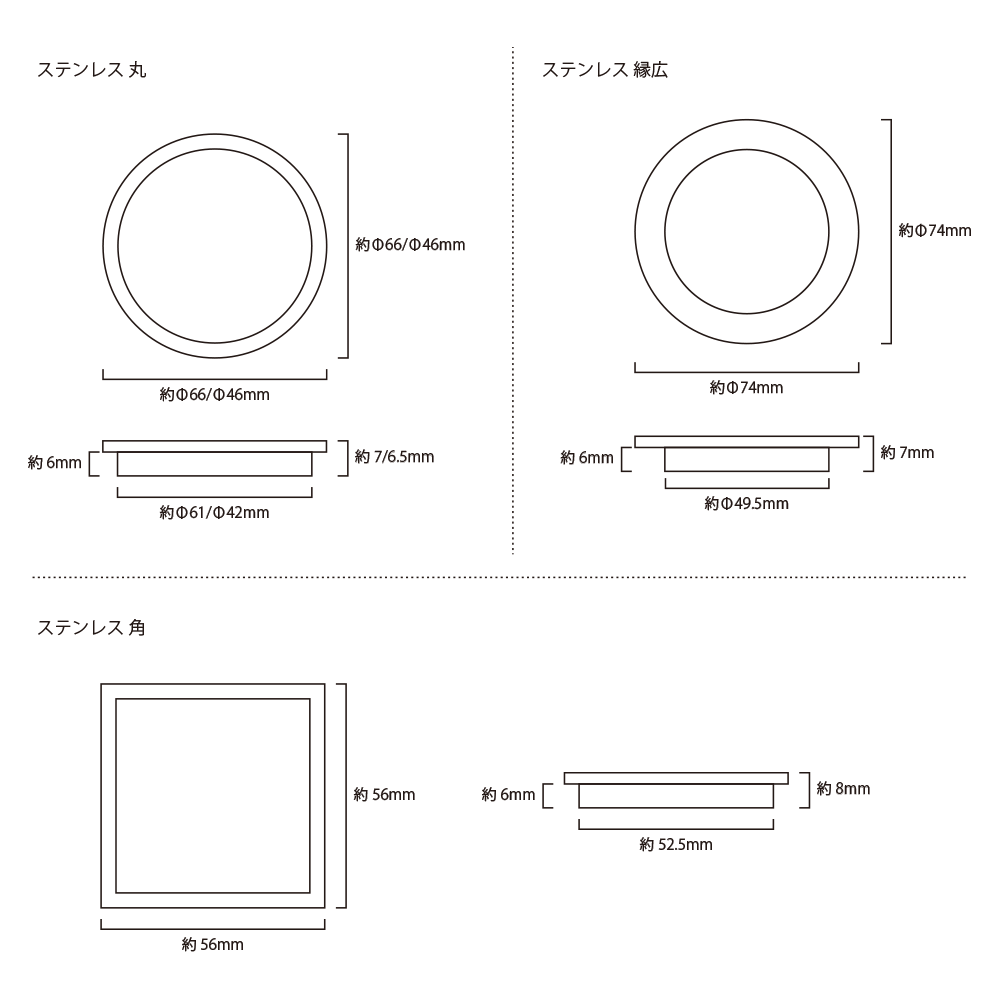 ステンレス 丸

約Φ66/Φ46mm

約Φ66/Φ46mm

約 6mm

約 7/6.5mm

約Φ61/Φ42mm

ステンレス 縁広

約Φ74mm

約Φ74mm

約 6mm

約 7mm

約Φ49.5mm

ステンレス 角

約 56mm

約 56mm

約 6mm

約 8mm

約 52.5mm