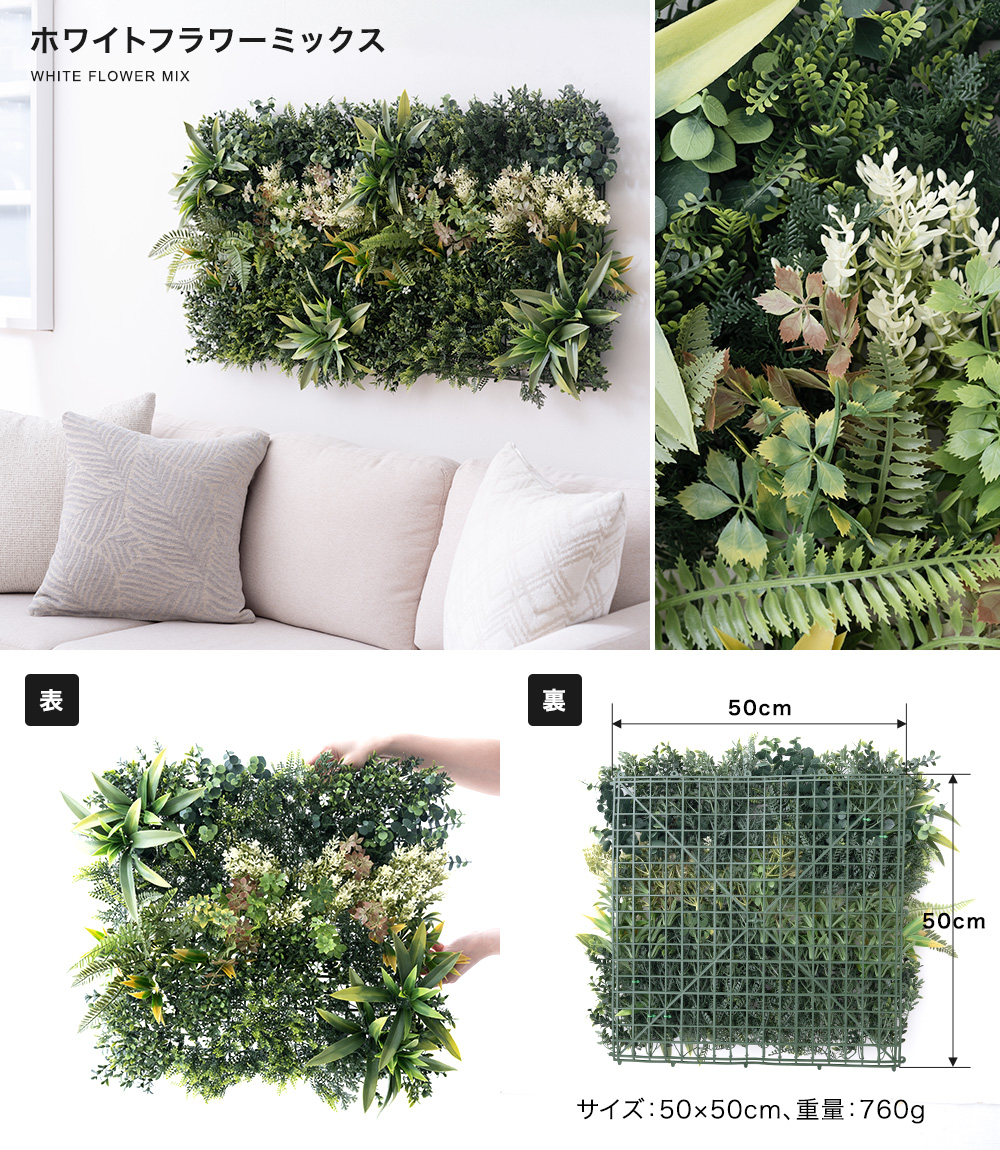 ホワイトフラワーミックス
WHITE FLOWER MIX

表

裏

50cm

50cm

サイズ：50×50cm、重量：760g