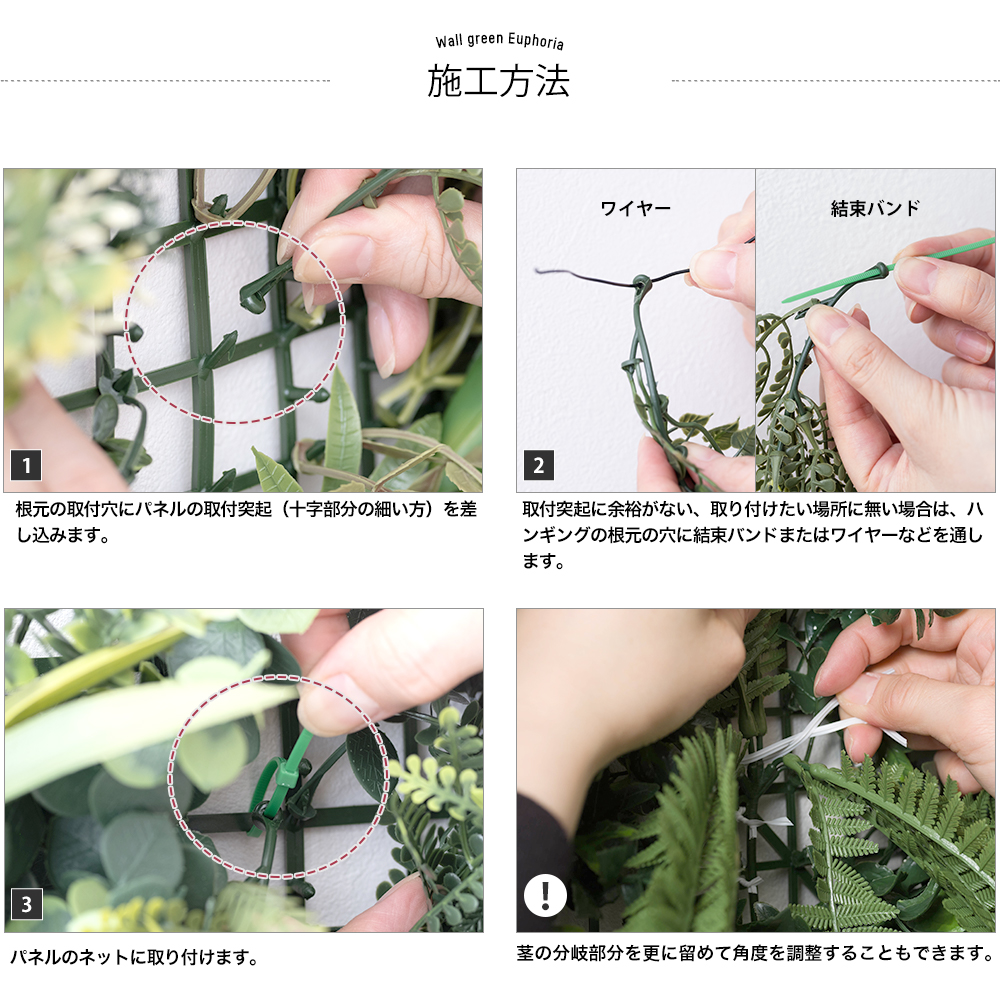 Wall green Euphoria

施工方法

1

根元の取付穴にパネルの取付突起（十字部分の細い方）を差し込みます。

ワイヤー

結束バンド

2

取付突起に余裕がない、取り付けたい場所に無い場合は、ハンギングの根元の穴に結束バンドまたはワイヤーなどを通します。

3

パネルのネットに取り付けます。

!

茎の分岐部分を更に留めて角度を調整することもできます。