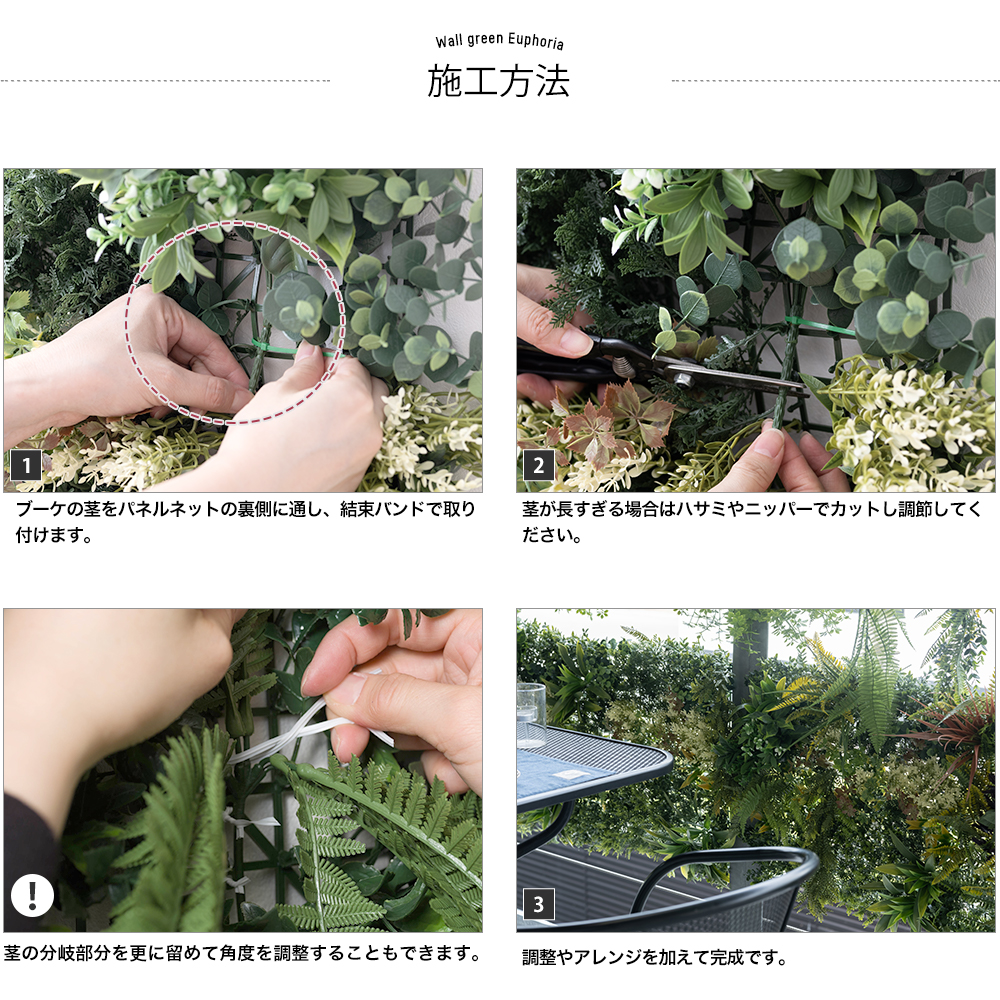 Wall green Euphoria

施工方法

1

ブーケの茎をパネルネットの裏側に通し、結束バンドで取り付けます。

2

茎が長すぎる場合はハサミやニッパーでカットし調節してください。

!

茎の分岐部分を更に留めて角度を調整することもできます。

3

調整やアレンジを加えて完成です。